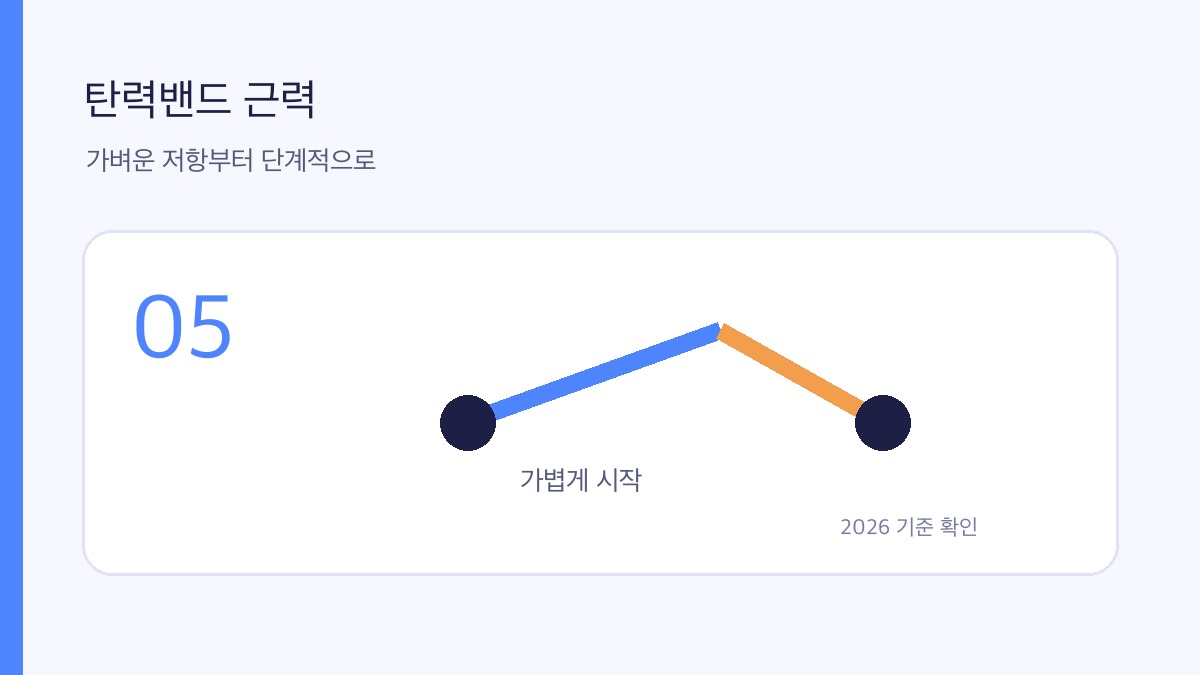 탄력밴드 근력

가벼운 저항부터 단계적으로

05

가볍게 시작

2026 기준 확인