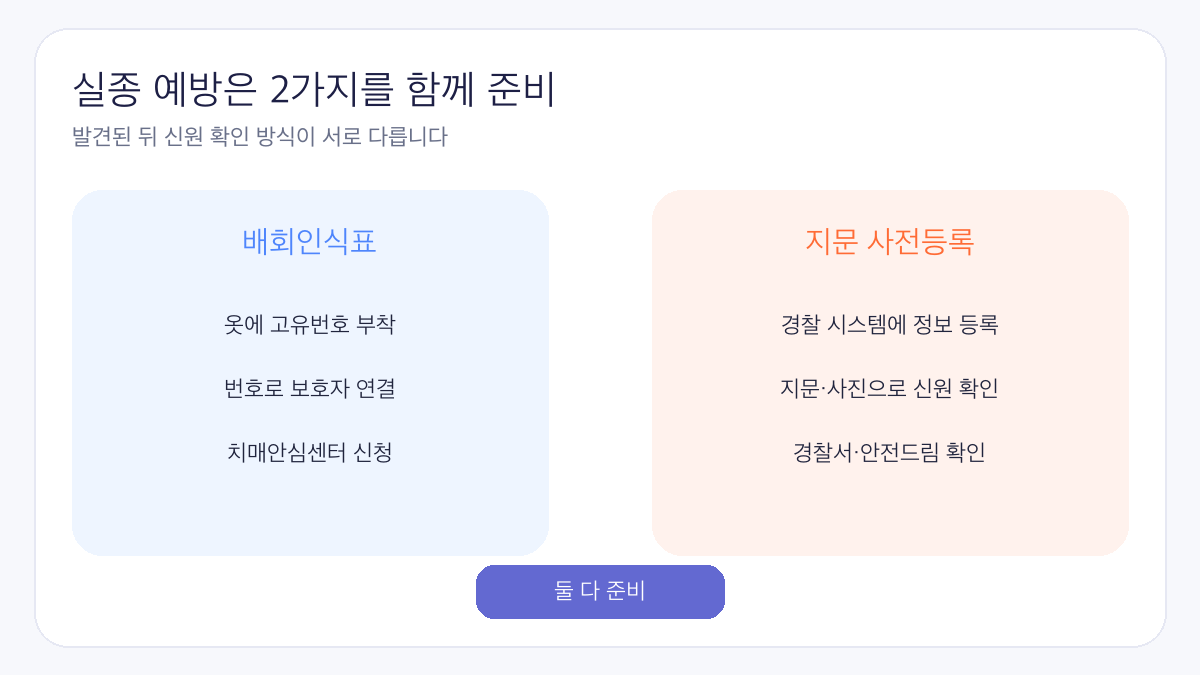 실종 예방은 2가지를 함께 준비

발견된 뒤 신원 확인 방식이 서로 다릅니다

배회인식표

옷에 고유번호 부착

번호로 보호자 연결

치매안심센터 신청

지문 사전등록

경찰 시스템에 정보 등록

지문·사진으로 신원 확인

경찰서·안전드림 확인

둘 다 준비