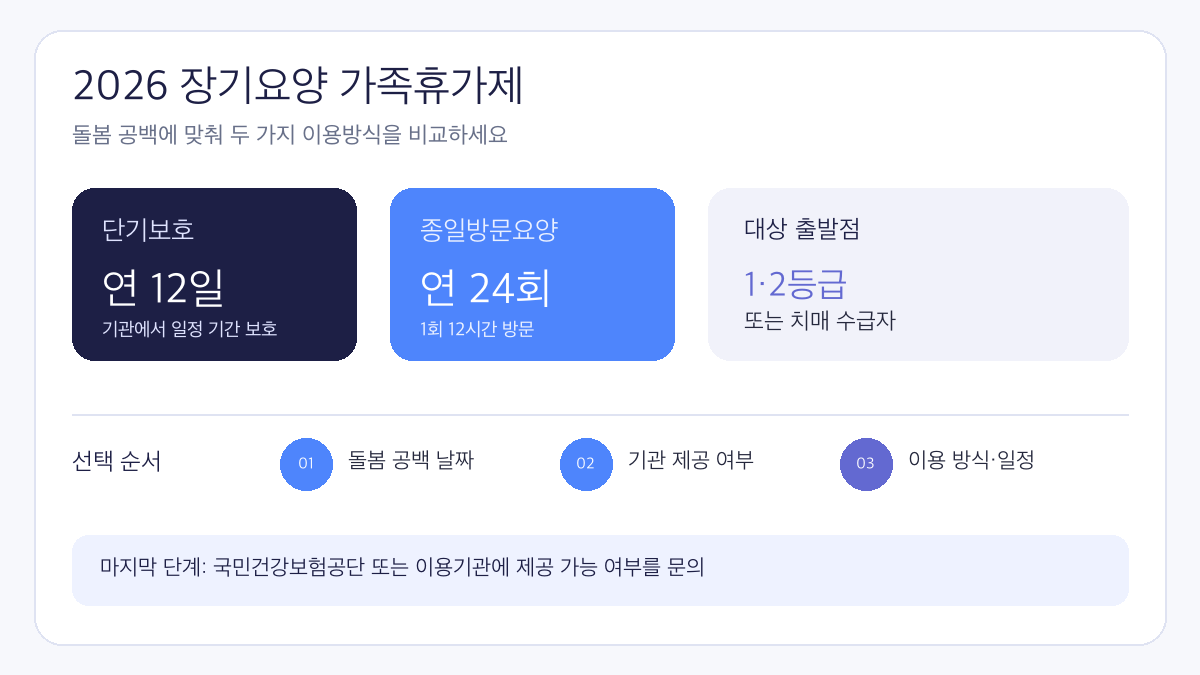 2026 장기요양 가족휴가제

돌봄 공백에 맞춰 두 가지 이용방식을 비교하세요

단기보호

연 12일

기관에서 일정 기간 보호

종일방문요양

연 24회

1회 12시간 방문

대상 출발점

1·2등급

또는 치매 수급자

선택 순서

01 돌봄 공백 날짜

02 기관 제공 여부

03 이용 방식·일정

마지막 단계: 국민건강보험공단 또는 이용기관에 제공 가능 여부를 문의